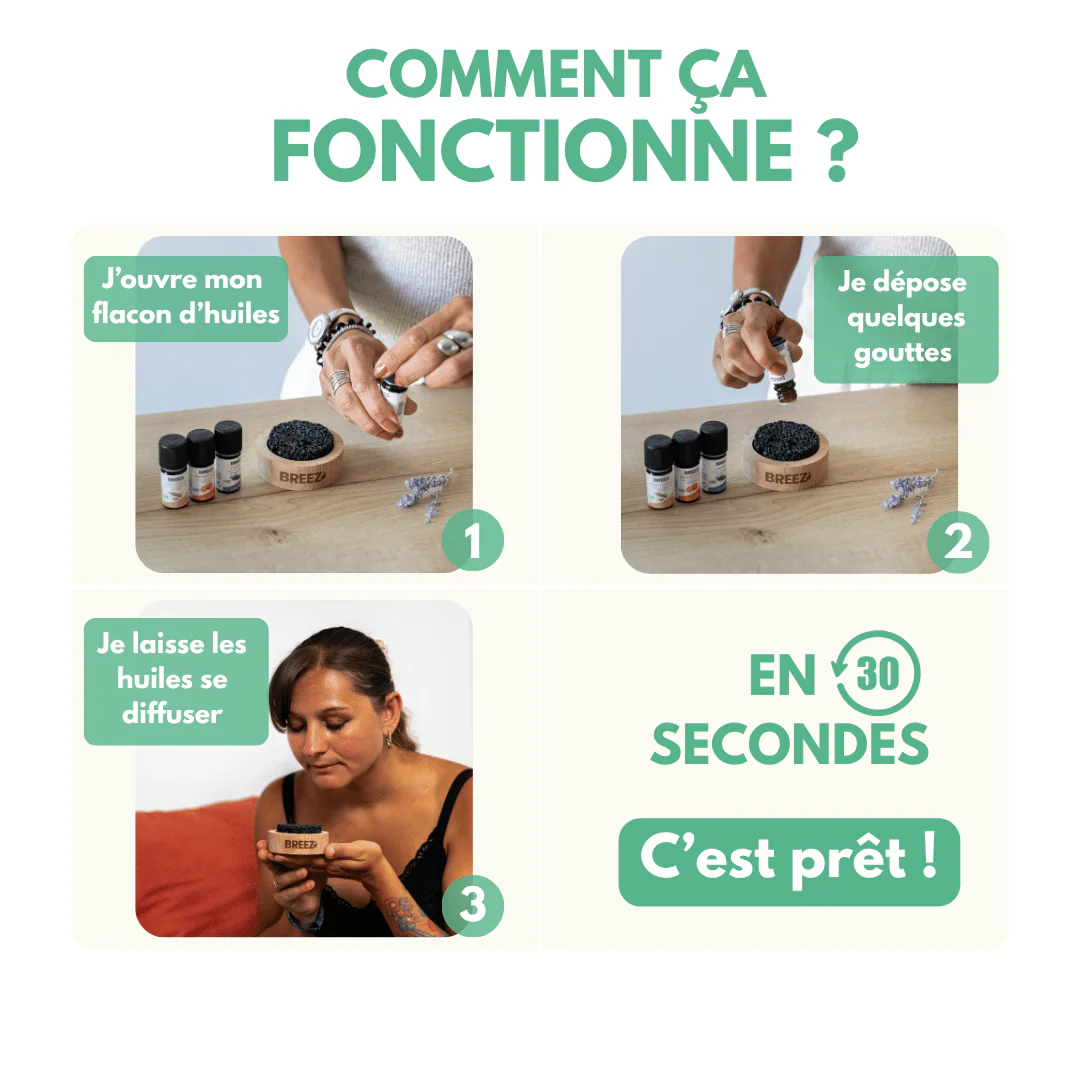 COMMENT ÇA FONCTIONNE ?

J'ouvre mon flacon d'huiles

BREEZ

1

Je dépose quelques gouttes

BREEZ

2

Je laisse les huiles se diffuser

BREEZ

3

EN 30 SECONDES

C'est prêt !